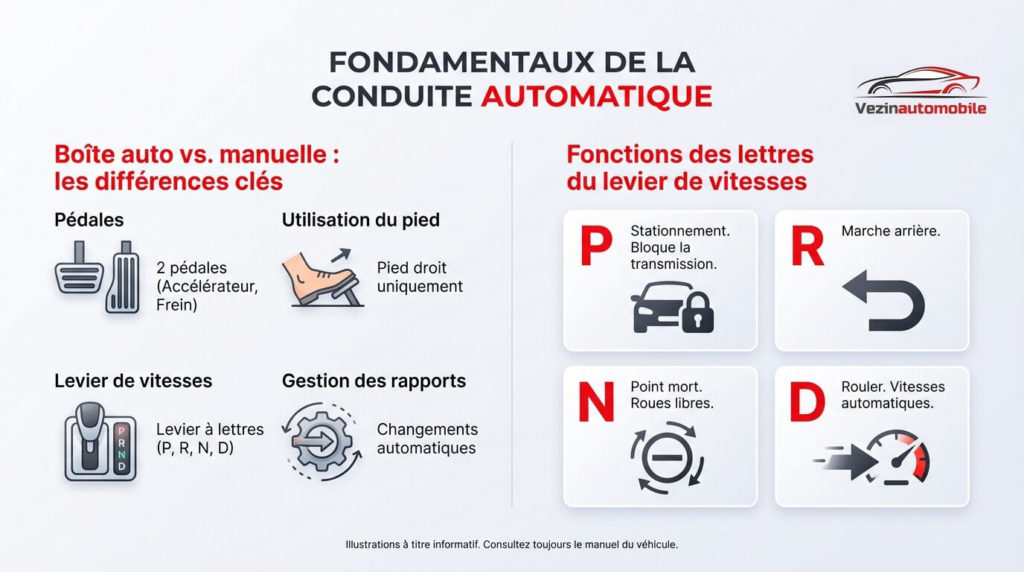 FONDAMENTAUX DE LA CONDUITE AUTOMATIQUE

Vezinautomobile

Boîte auto vs. manuelle : les différences clés

Pédales

2 pédales (Accélérateur, Frein)

Utilisation du pied

Pied droit uniquement

Levier de vitesses

P R N D

Levier à lettres (P, R, N, D)

Gestion des rapports

Changements automatiques

Fonctions des lettres du levier de vitesses

P

Stationnement. Bloque la transmission.

R

Marche arrière.

N

Point mort. Roues libres.

D

Rouler. Vitesses automatiques.

Illustrations à titre informatif. Consultez toujours le manuel du véhicule.